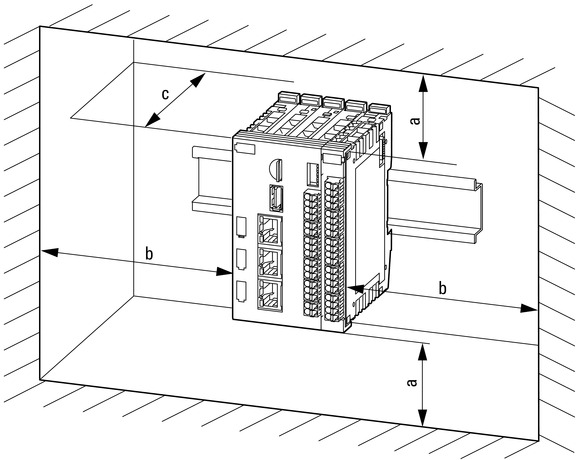 c
a
b
b
a